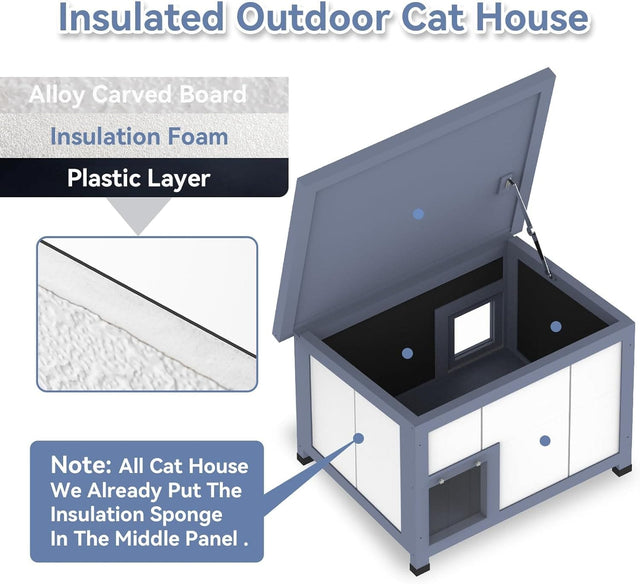 Insulated Outdoor Cat House

Alloy Carved Board

Insulation Foam

Plastic Layer

Note: All Cat House We Already Put The Insulation Sponge In The Middle Panel .