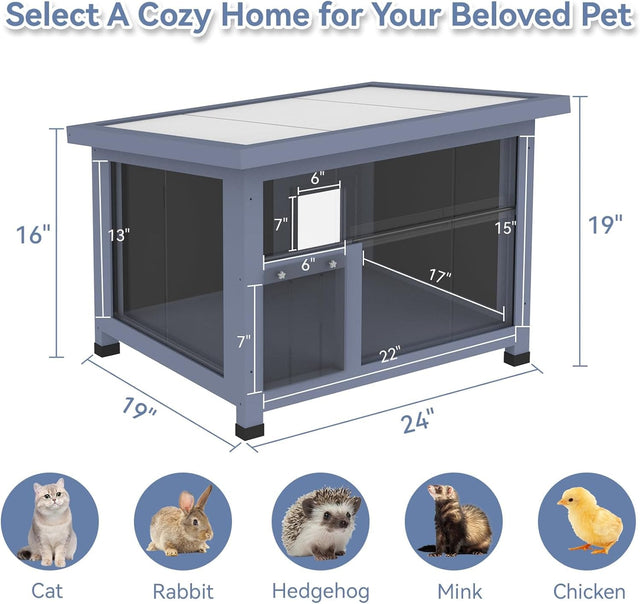 Select A Cozy Home for Your Beloved Pet

16"

13"

6"

7"

6"

7"

15"

17"

22"

19"

19"

24"

Cat

Rabbit

Hedgehog

Mink

Chicken