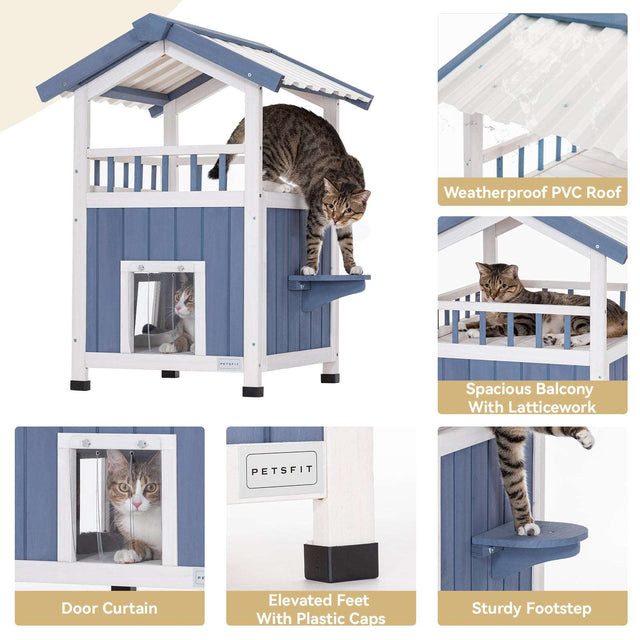 PETSFIT

Weatherproof PVC Roof

Spacious Balcony With Latticework

PETSFIT

Door Curtain

Elevated Feet With Plastic Caps

Sturdy Footstep