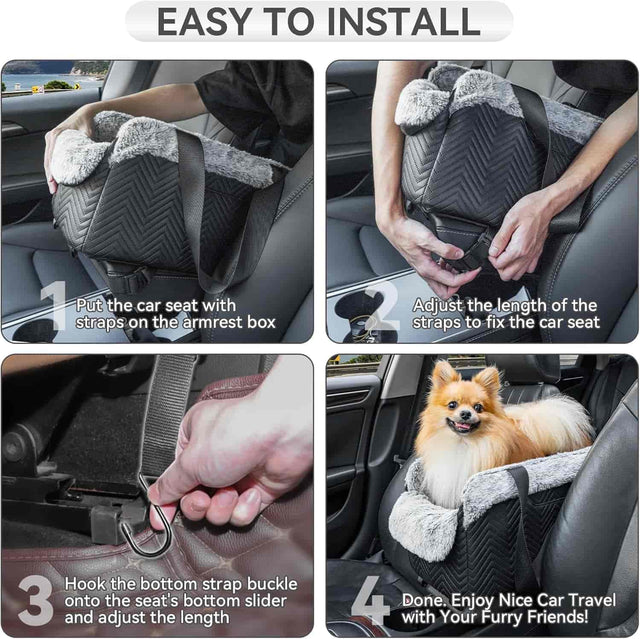 EASY TO INSTALL

1 Put the car seat with straps on the armrest box

2 Adjust the length of the straps to fix the car seat

3 Hook the bottom strap buckle onto the seat's bottom slider and adjust the length

4 Done. Enjoy Nice Car Travel with Your Furry Friends!