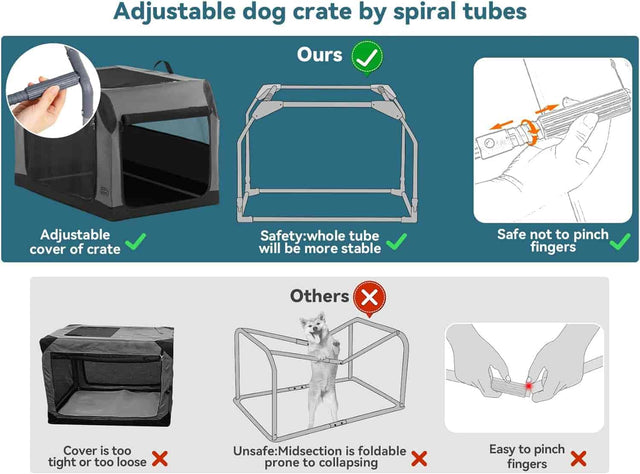 Adjustable dog crate by spiral tubes

Ours

Adjustable cover of crate

Safety:whole tube will be more stable

Safe not to pinch fingers

Others

Cover is too tight or too loose

Unsafe:Midsection is foldable prone to collapsing

Easy to pinch fingers