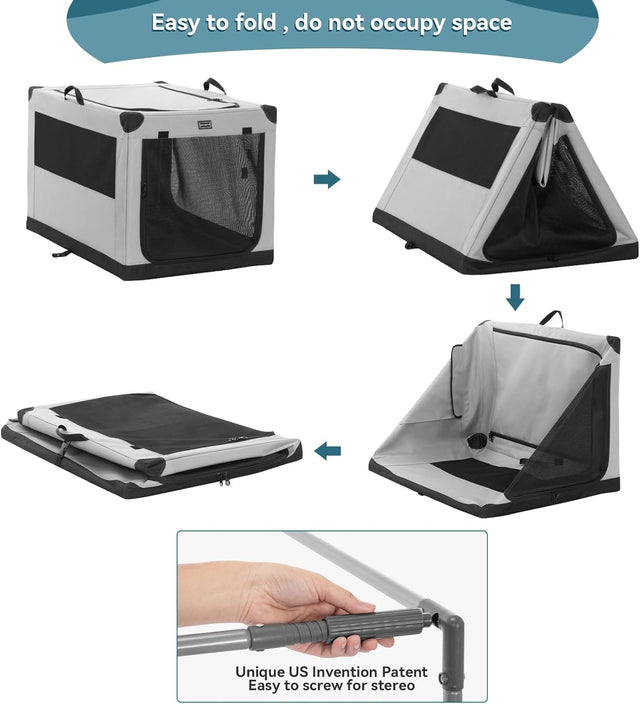 Easy to fold , do not occupy space

Unique US Invention Patent
Easy to screw for stereo