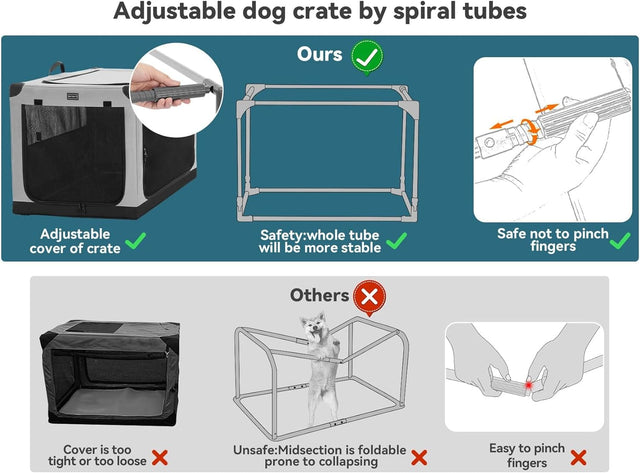 Adjustable dog crate by spiral tubes

Ours

Adjustable cover of crate

Safety:whole tube will be more stable

Safe not to pinch fingers

Others

Cover is too tight or too loose

Unsafe:Midsection is foldable prone to collapsing

Easy to pinch fingers