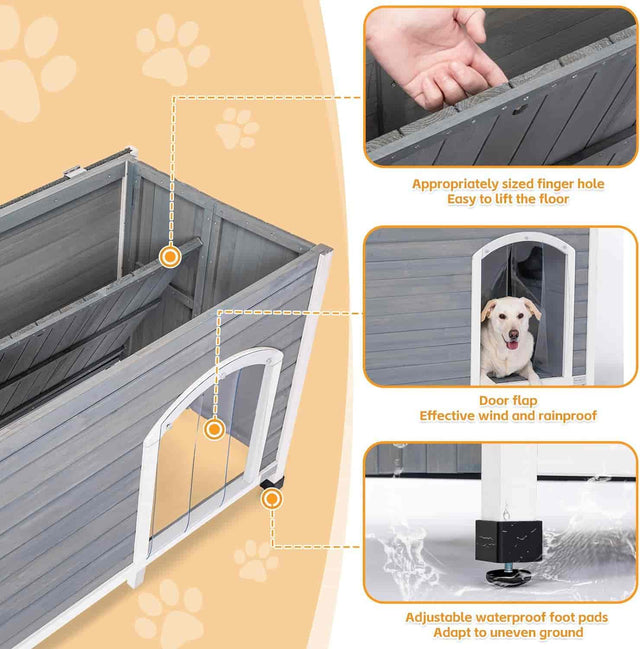 Appropriately sized finger hole
Easy to lift the floor

Door flap
Effective wind and rainproof

Adjustable waterproof foot pads
Adapt to uneven ground