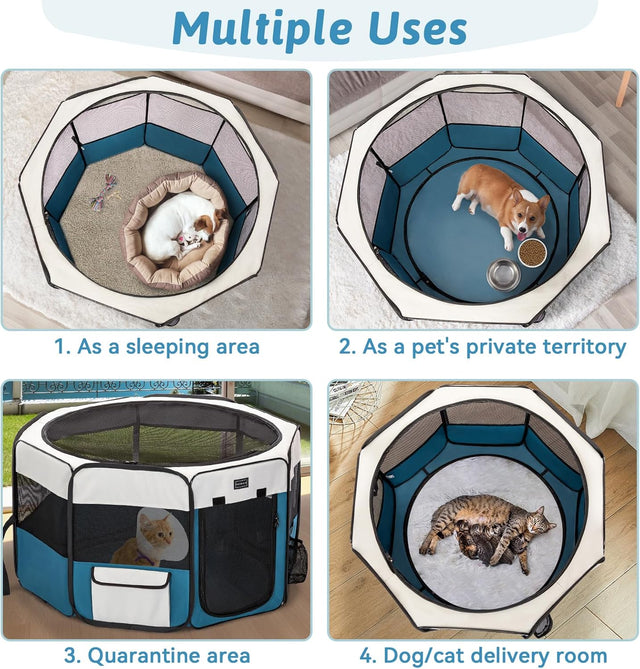 Multiple Uses

1. As a sleeping area

2. As a pet's private territory

3. Quarantine area

4. Dog/cat delivery room