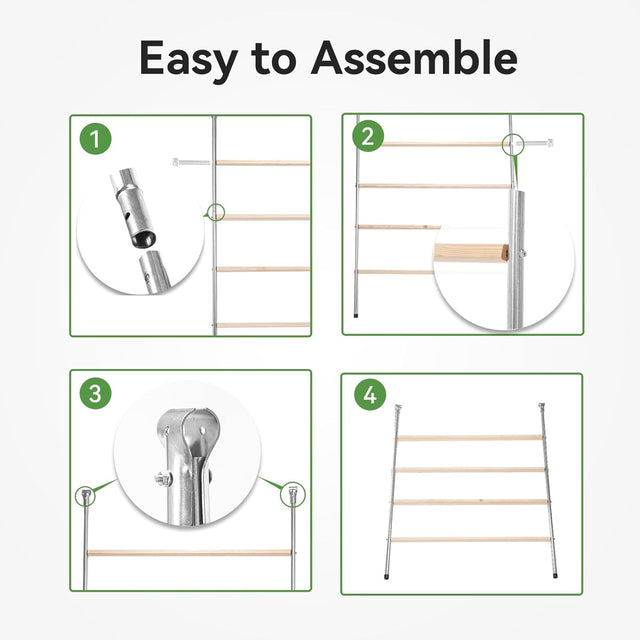 Easy to Assemble

1

2

3

4