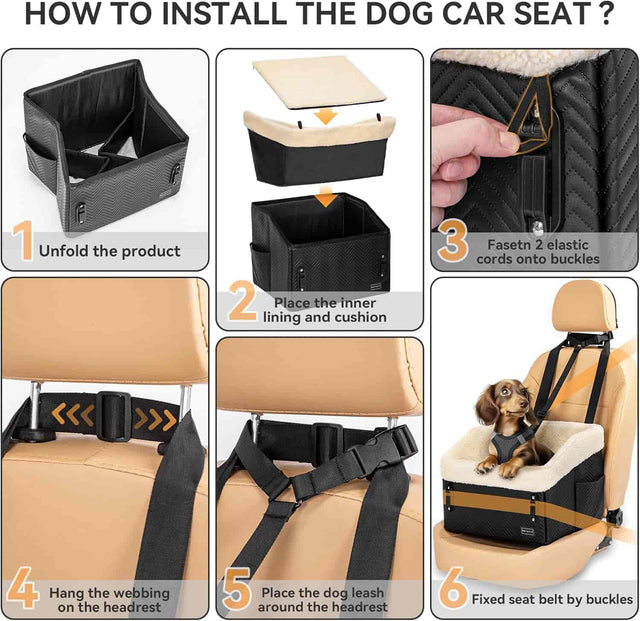 HOW TO INSTALL THE DOG CAR SEAT ?

1 Unfold the product

2 Place the inner lining and cushion

3 Fasetn 2 elastic cords onto buckles

4 Hang the webbing on the headrest

5 Place the dog leash around the headrest

6 Fixed seat belt by buckles