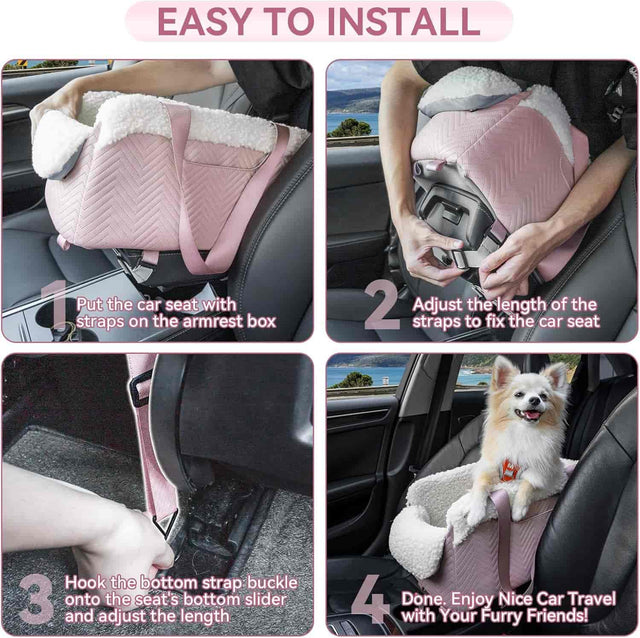 EASY TO INSTALL

1 Put the car seat with straps on the armrest box

2 Adjust the length of the straps to fix the car seat

3 Hook the bottom strap buckle onto the seat's bottom slider and adjust the length

4 Done. Enjoy Nice Car Travel with Your Furry Friends!