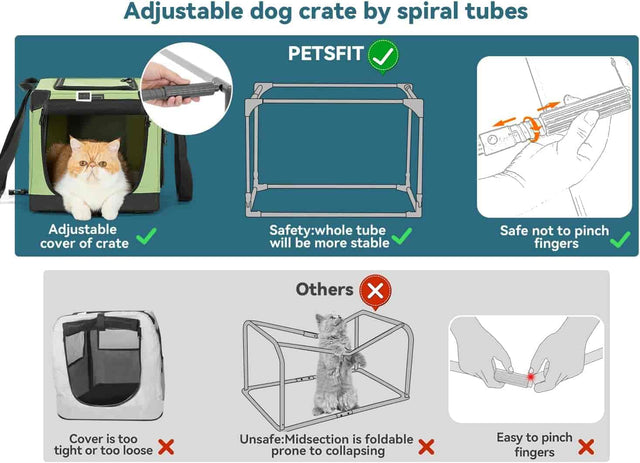 Adjustable dog crate by spiral tubes

PETSFIT

Adjustable cover of crate

Safety:whole tube will be more stable

Safe not to pinch fingers

Others

Cover is too tight or too loose

Unsafe:Midsection is foldable prone to collapsing

Easy to pinch fingers