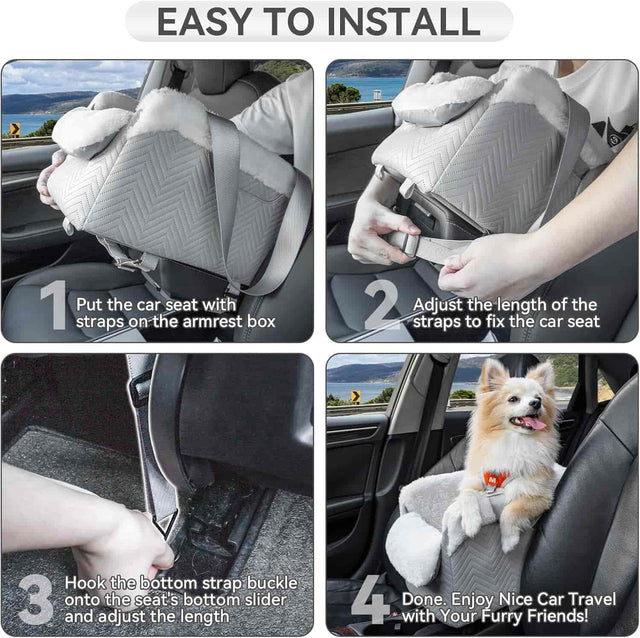 EASY TO INSTALL

1 Put the car seat with straps on the armrest box

2 Adjust the length of the straps to fix the car seat

3 Hook the bottom strap buckle onto the seat's bottom slider and adjust the length

4 Done. Enjoy Nice Car Travel with Your Furry Friends!