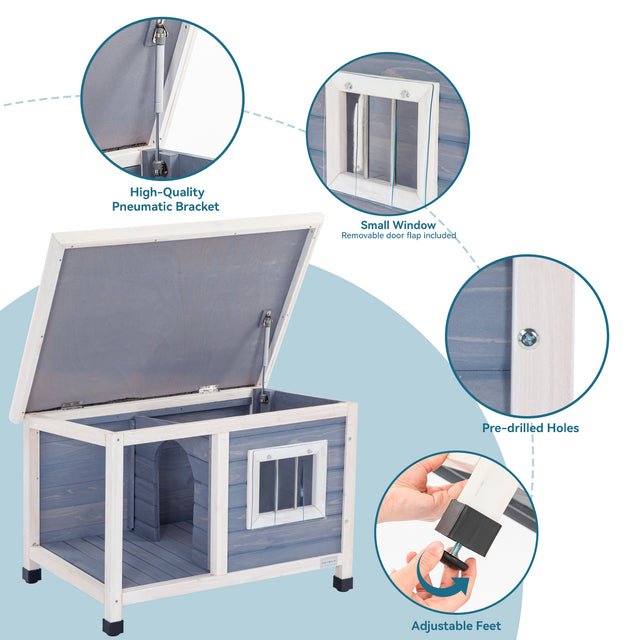 High-Quality
Pneumatic Bracket

Small Window
Removable door flap included

Pre-drilled Holes

Adjustable Feet