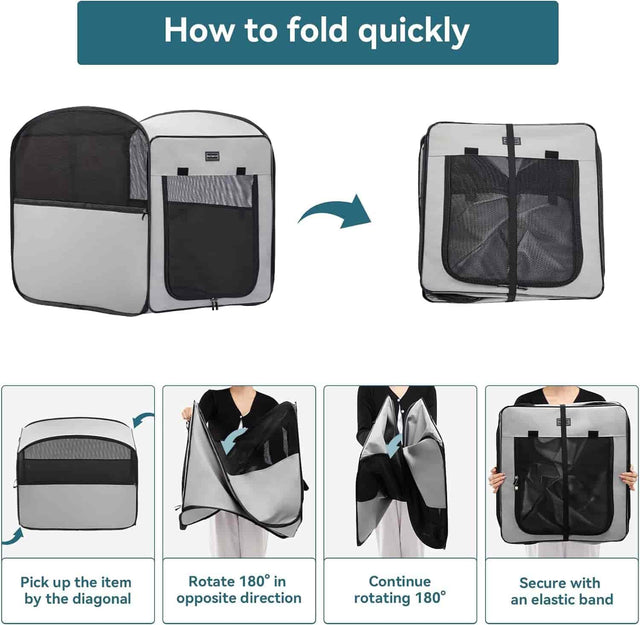 How to fold quickly

Pick up the item by the diagonal

Rotate 180° in opposite direction

Continue rotating 180°

Secure with an elastic band