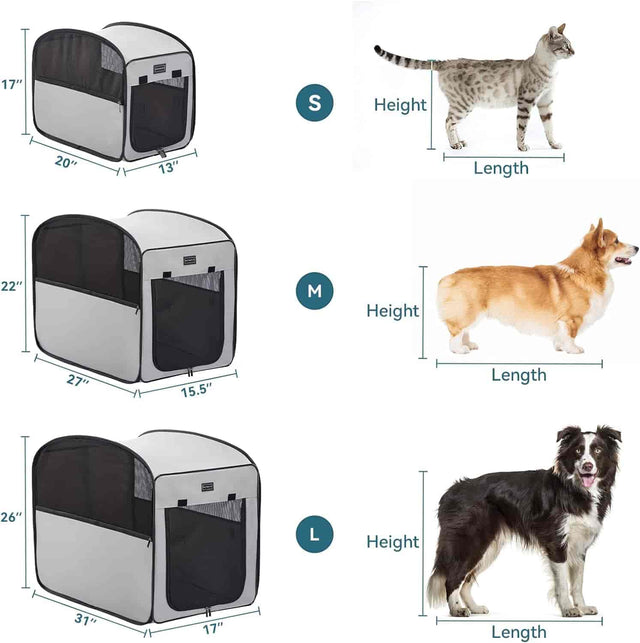 17″
20″
13″
S
Height
Length

22″
27″
15.5″
M
Height
Length

26″
31″
17″
L
Height
Length