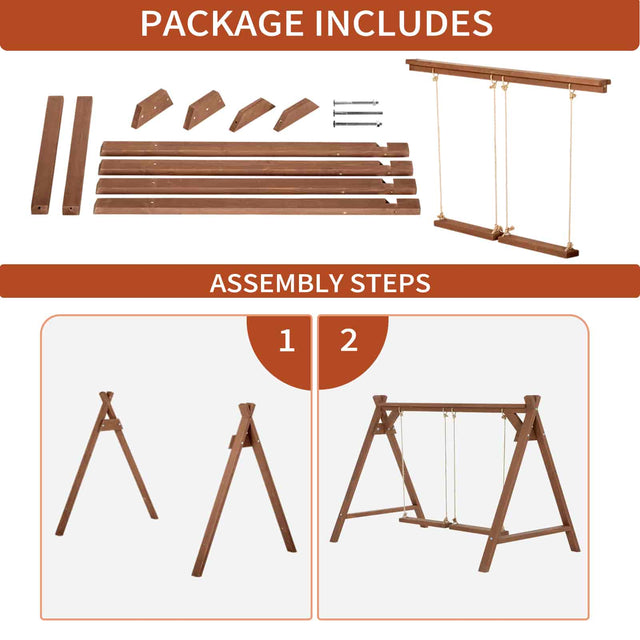 PACKAGE INCLUDES

ASSEMBLY STEPS

1

2