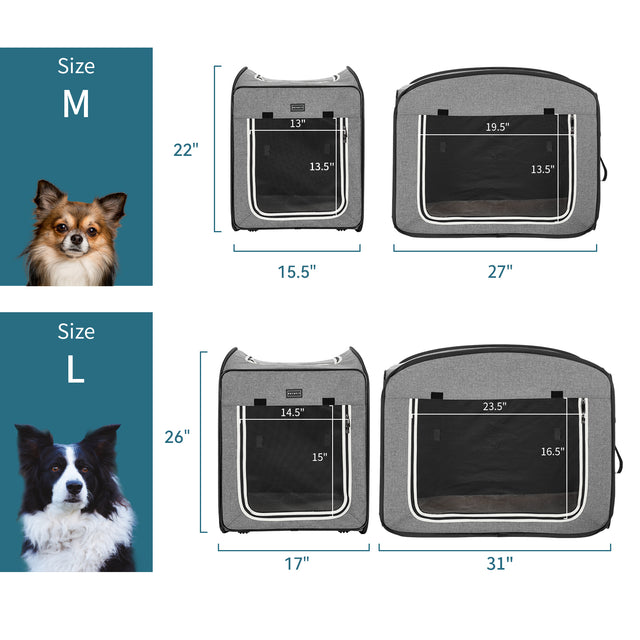 Size
M

22"

13"

13.5"

19.5"

13.5"

15.5"

27"

Size
L

26"

14.5"

15"

23.5"

16.5"

17"

31"