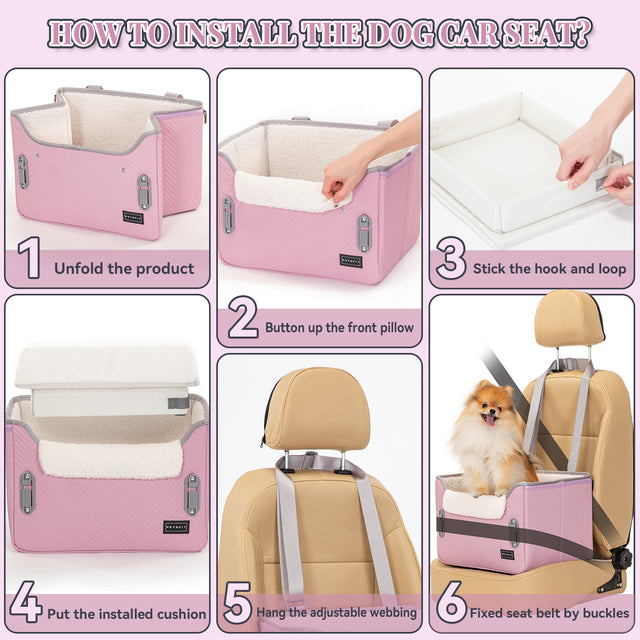 HOW TO INSTALL THE DOG CAR SEAT?

PETSFIT

1 Unfold the product

PETSFIT

2 Button up the front pillow

3 Stick the hook and loop

PETSFIT

4 Put the installed cushion

5 Hang the adjustable webbing

PETSFIT

6 Fixed seat belt by buckles