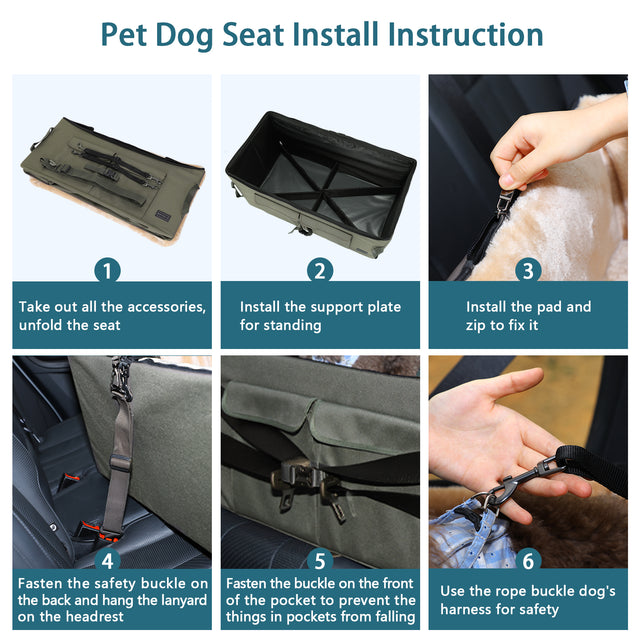 Pet Dog Seat Install Instruction

1
Take out all the accessories, unfold the seat

2
Install the support plate for standing

3
Install the pad and zip to fix it

4
Fasten the safety buckle on the back and hang the lanyard on the headrest

5
Fasten the buckle on the front of the pocket to prevent the things in pockets from falling

6
Use the rope buckle dog's harness for safety