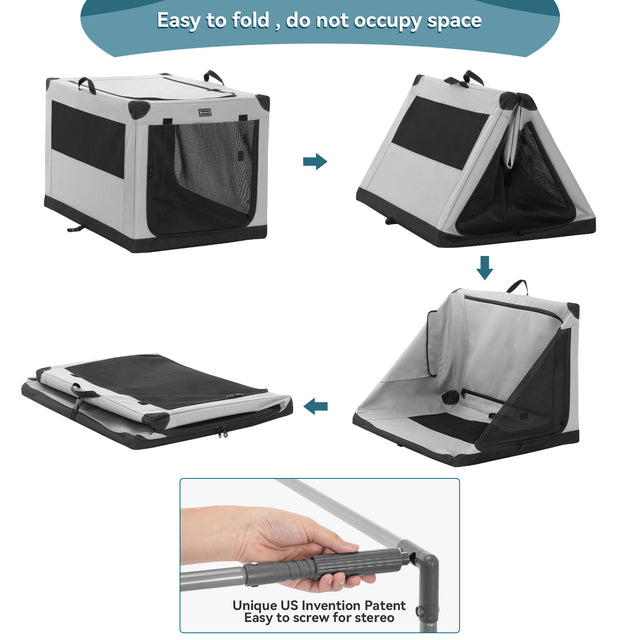 Easy to fold , do not occupy space

Unique US Invention Patent
Easy to screw for stereo