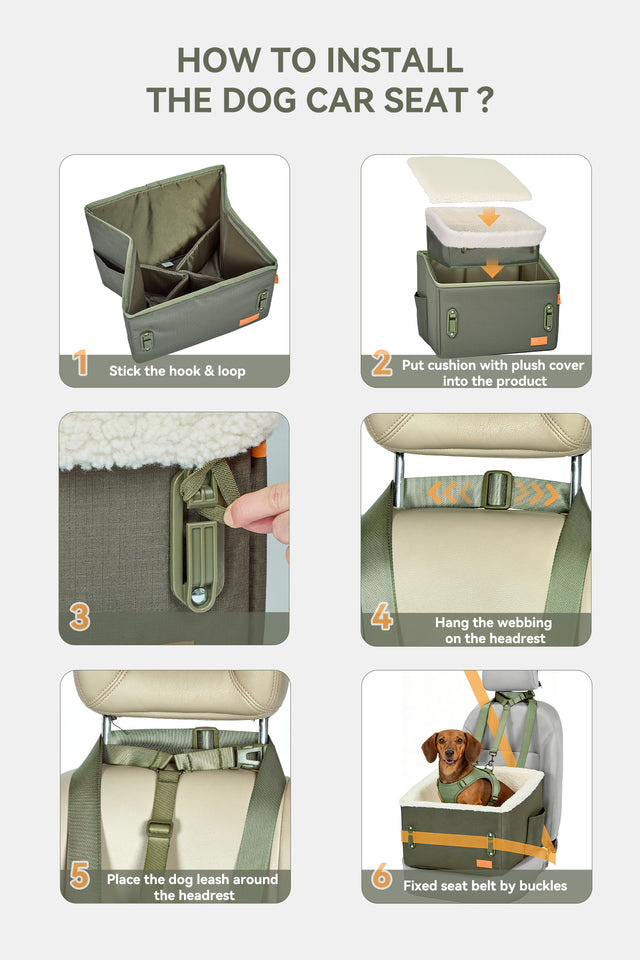 HOW TO INSTALL
THE DOG CAR SEAT ?

1 Stick the hook & loop

2 Put cushion with plush cover into the product

3

4 Hang the webbing on the headrest

5 Place the dog leash around the headrest

6 Fixed seat belt by buckles