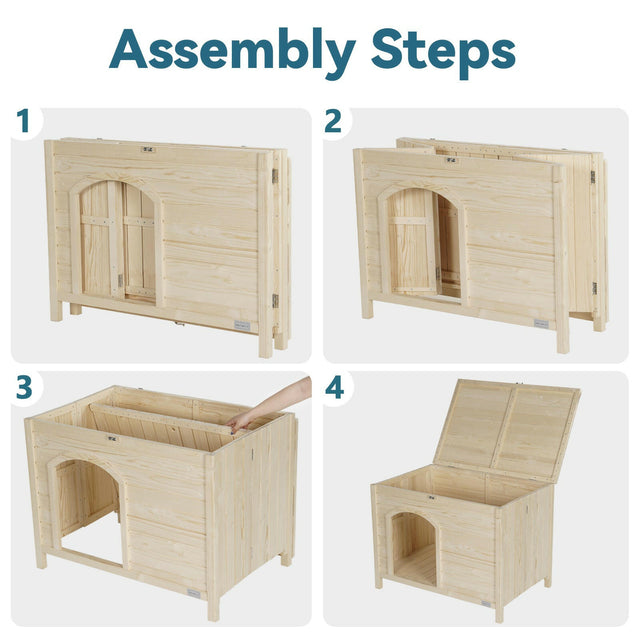 Assembly Steps

1

2

3

4