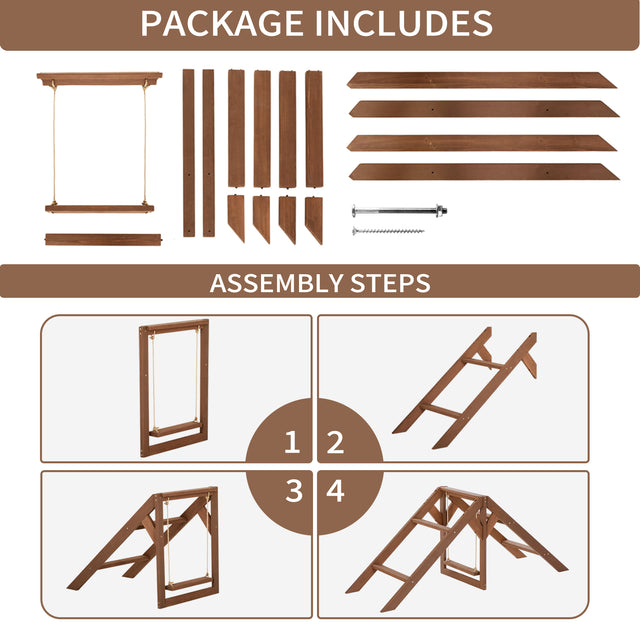 PACKAGE INCLUDES

ASSEMBLY STEPS

1 2
3 4