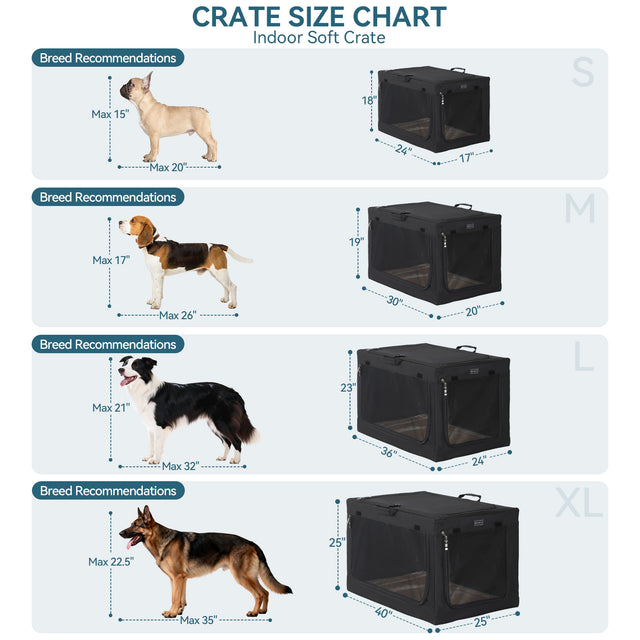 CRATE SIZE CHART
Indoor Soft Crate

Breed Recommendations
S
Max 15"
Max 20"
18"
24"
17"

Breed Recommendations
M
Max 17"
Max 26"
19"
30"
20"

Breed Recommendations
L
Max 21"
Max 32"
23"
36"
24"

Breed Recommendations
XL
Max 22.5"
Max 35"
25"
40"
25"