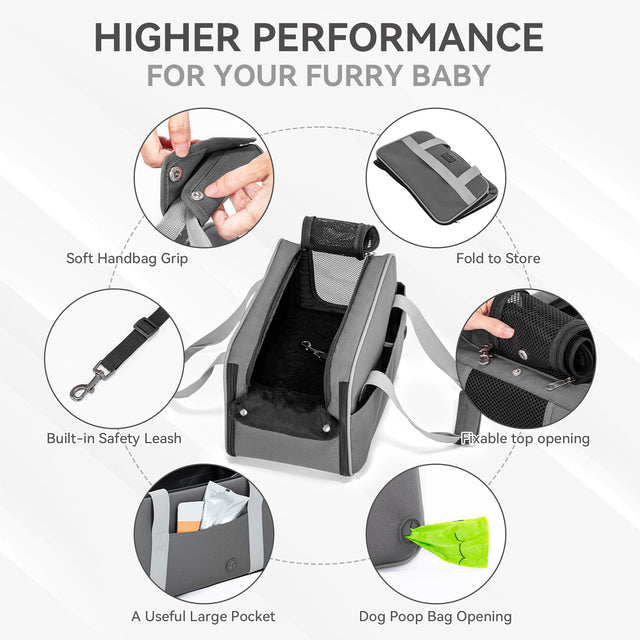 HIGHER PERFORMANCE
FOR YOUR FURRY BABY

Soft Handbag Grip

Fold to Store

Built-in Safety Leash

Fixable top opening

A Useful Large Pocket

Dog Poop Bag Opening