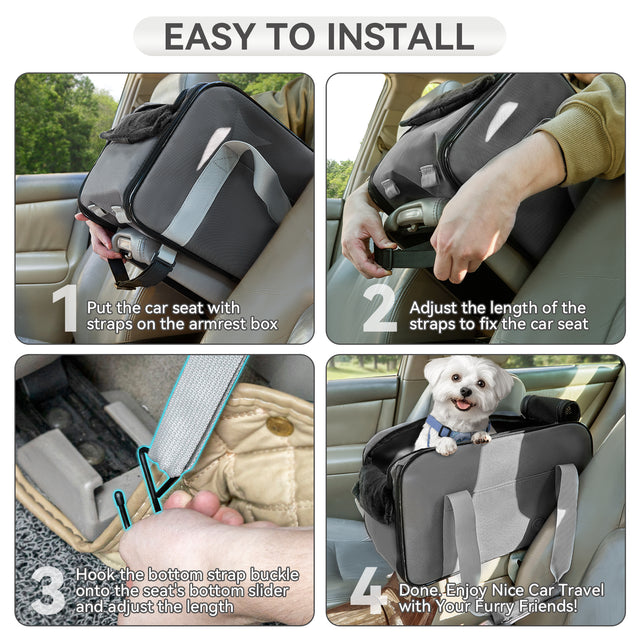 EASY TO INSTALL

1 Put the car seat with straps on the armrest box

2 Adjust the length of the straps to fix the car seat

3 Hook the bottom strap buckle onto the seat's bottom slider and adjust the length

4 Done. Enjoy Nice Car Travel with Your Furry Friends!