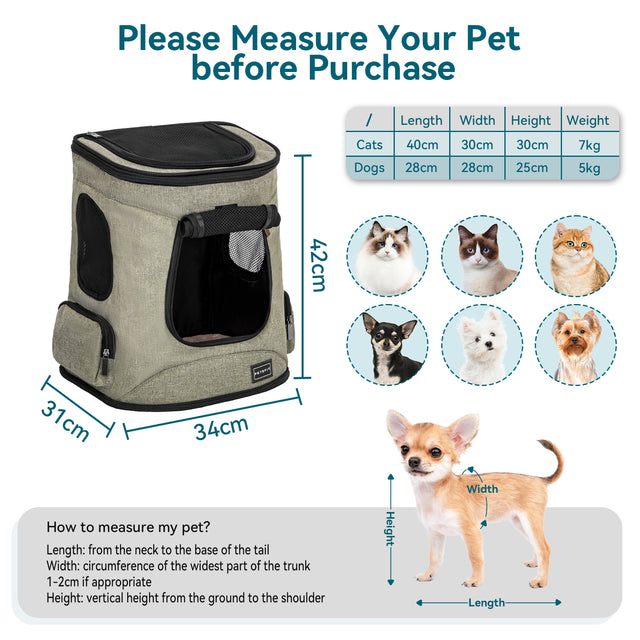 Please Measure Your Pet before Purchase

| / | Length | Width | Height | Weight |
|---|---|---|---|---|
| Cats | 40cm | 30cm | 30cm | 7kg |
| Dogs | 28cm | 28cm | 25cm | 5kg |

42cm

31cm

34cm

PETSFIT

Width

Height

Length

How to measure my pet?

Length: from the neck to the base of the tail
Width: circumference of the widest part of the trunk
1-2cm if appropriate
Height: vertical height from the ground to the shoulder