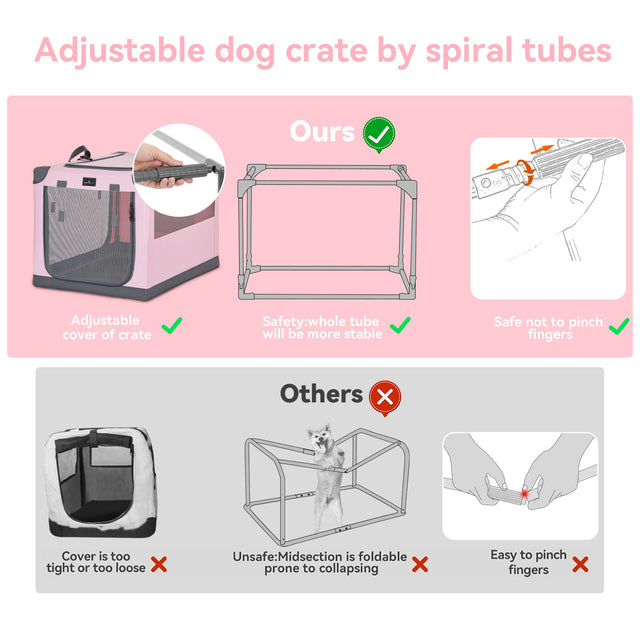 Adjustable dog crate by spiral tubes

Ours

Adjustable cover of crate

Safety:whole tube will be more stable

Safe not to pinch fingers

Others

Cover is too tight or too loose

Unsafe:Midsection is foldable prone to collapsing

Easy to pinch fingers